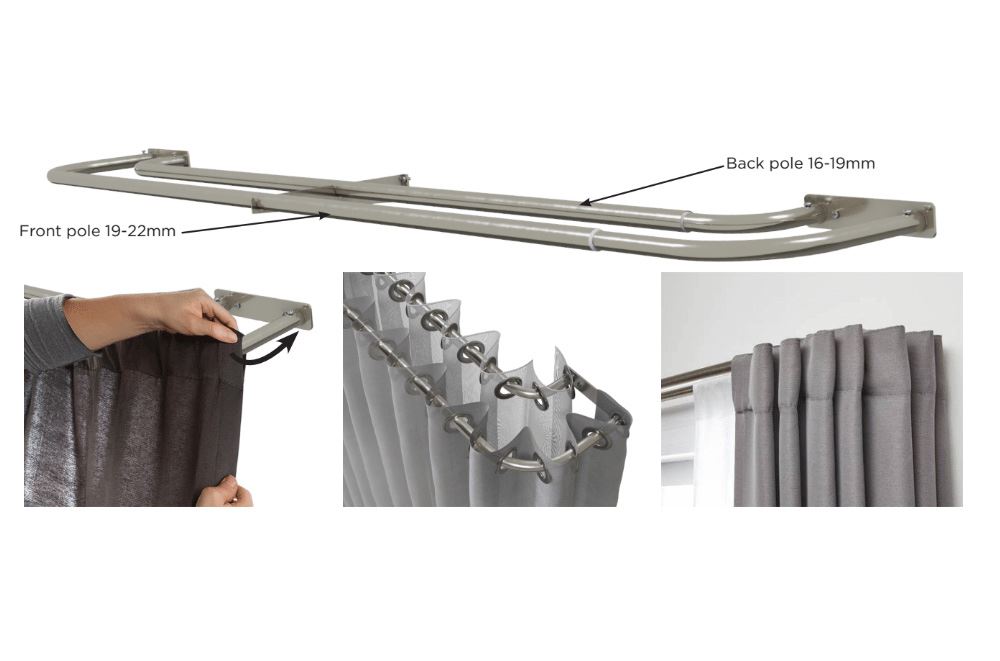 Back pole 16-19mm

Front pole 19-22mm